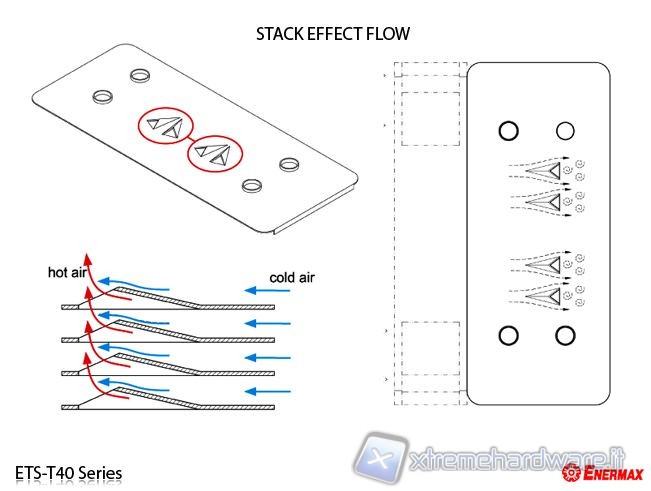 STACK EFFECT FLOW

hot air

cold air

ETS-T40 Series

xtremehardware.it

ENERMAX