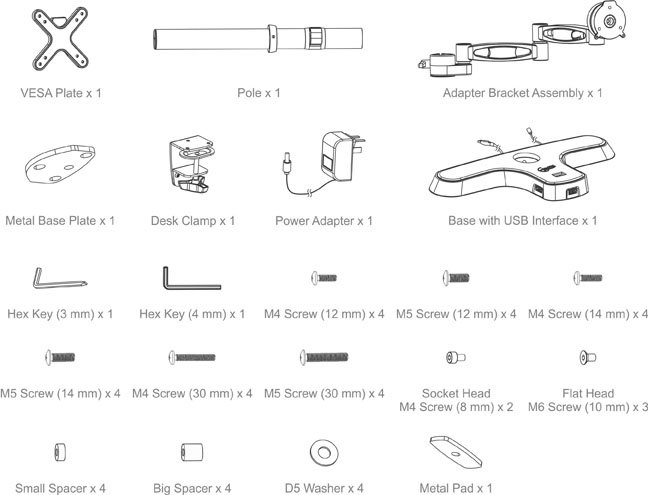 VESA Plate x 1
Pole x 1
Adapter Bracket Assembly x 1

Metal Base Plate x 1
Desk Clamp x 1
Power Adapter x 1
Base with USB Interface x 1

Hex Key (3 mm) x 1
Hex Key (4 mm) x 1
M4 Screw (12 mm) x 4
M5 Screw (12 mm) x 4
M4 Screw (14 mm) x 4

M5 Screw (14 mm) x 4
M4 Screw (30 mm) x 4
M5 Screw (30 mm) x 4
Socket Head M4 Screw (8 mm) x 2
Flat Head M6 Screw (10 mm) x 3

Small Spacer x 4
Big Spacer x 4
D5 Washer x 4
Metal Pad x 1